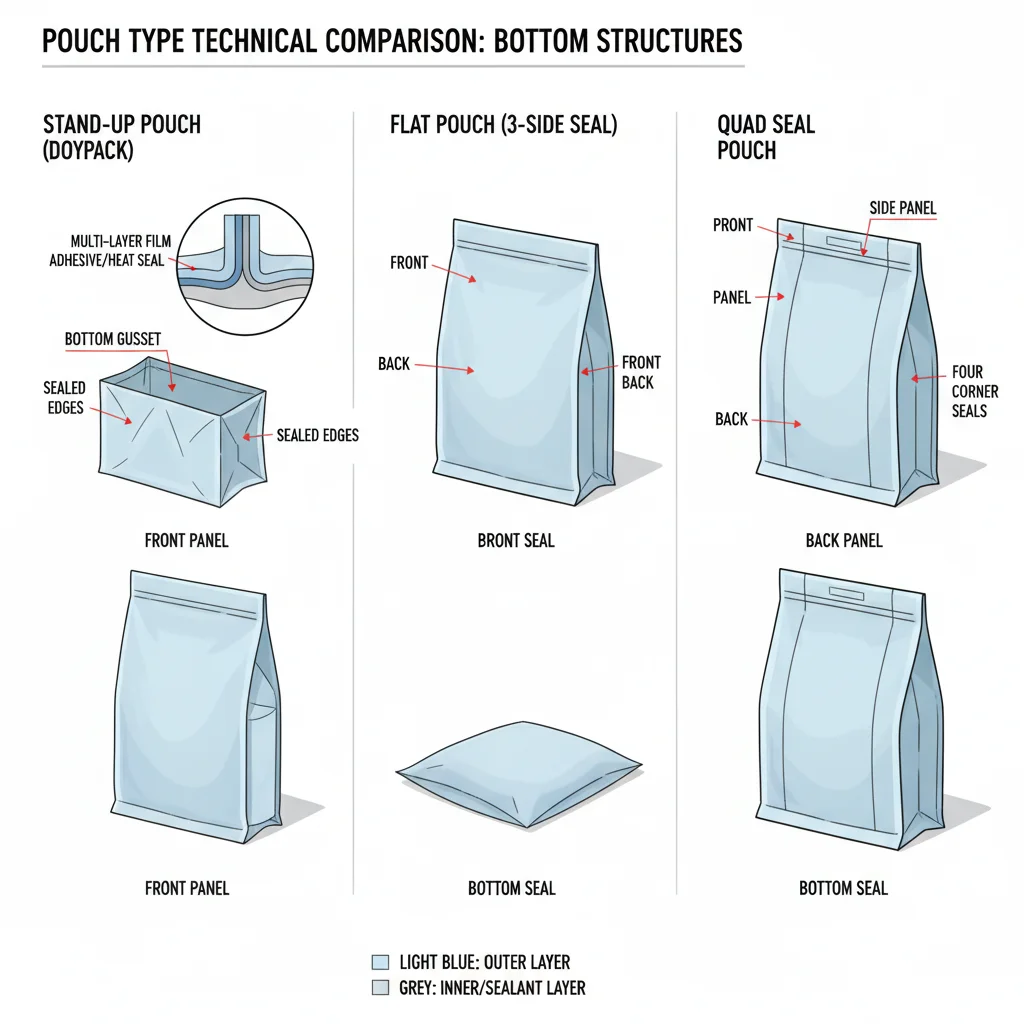 POUCH TYPE TECHNICAL COMPARISON: BOTTOM STRUCTURES

STAND-UP POUCH (DOYPACK)

MULTI-LAYER FILM
ADHESIVE/HEAT SEAL

BOTTOM GUSSET

SEALED EDGES

SEALED EDGES

FRONT PANEL

FRONT PANEL

FLAT POUCH (3-SIDE SEAL)

FRONT

BACK

FRONT BACK

BRONT SEAL

BOTTOM SEAL

QUAD SEAL POUCH

PRONT

SIDE PANEL

PANEL

FOUR CORNER SEALS

BACK

BACK PANEL

BOTTOM SEAL

LIGHT BLUE: OUTER LAYER
GREY: INNER/SEALANT LAYER